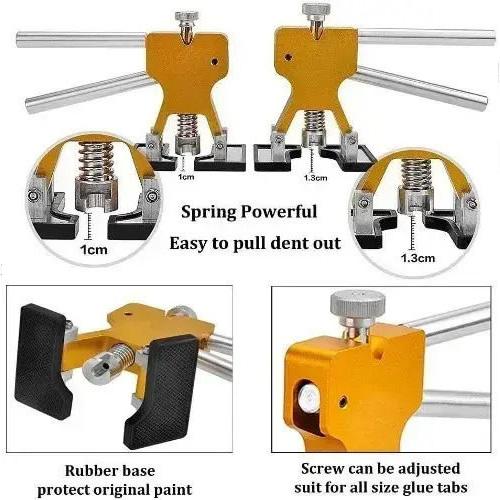 1cm

1.3cm

1cm

Spring Powerful

Easy to pull dent out

1.3cm

Rubber base
protect original paint

Screw can be adjusted
suit for all size glue tabs